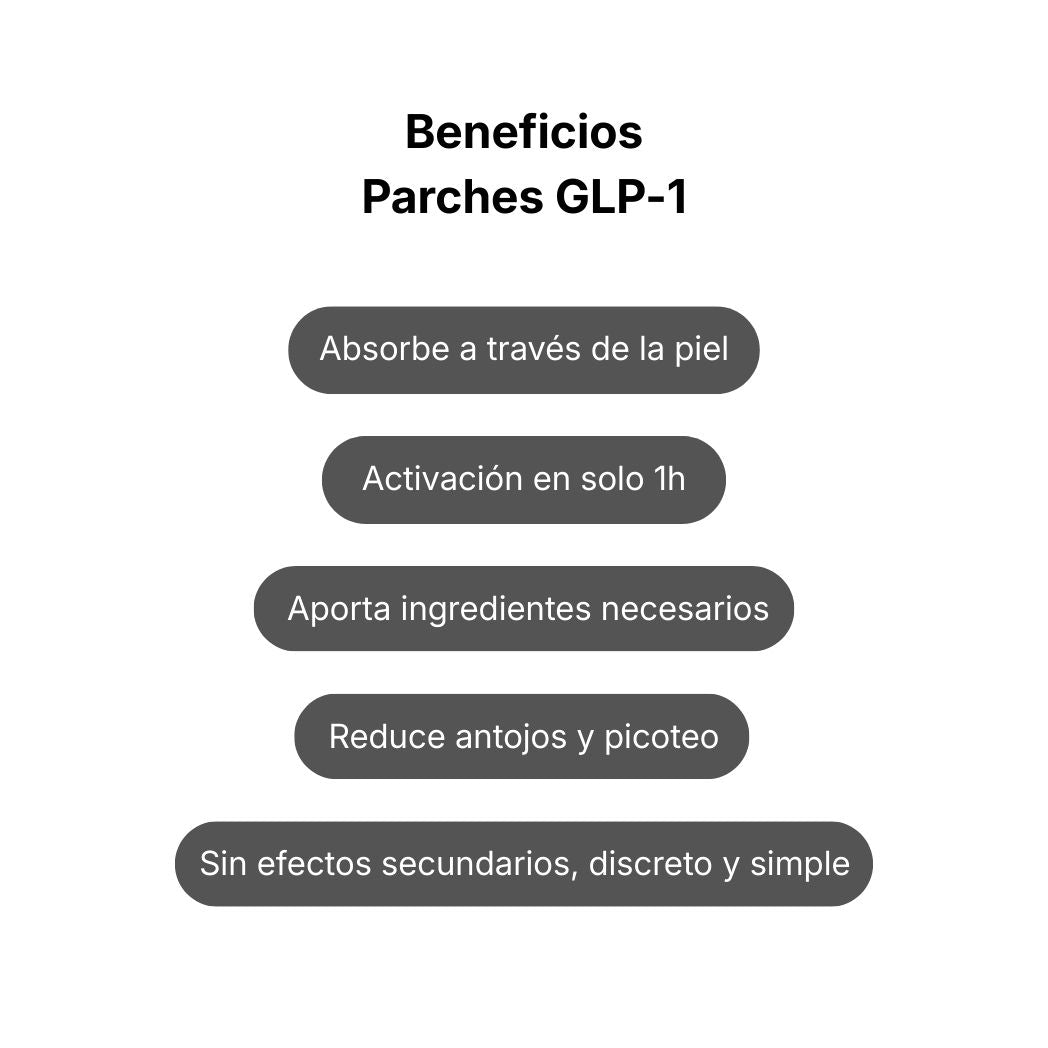 Beneficios
Parches GLP-1

Absorbe a través de la piel

Activación en solo 1h

Aporta ingredientes necesarios

Reduce antojos y picoteo

Sin efectos secundarios, discreto y simple